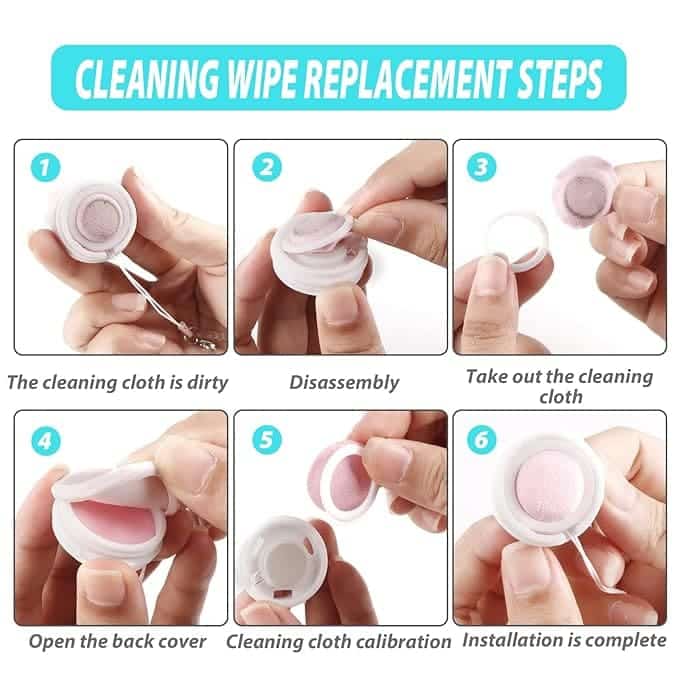 CLEANING WIPE REPLACEMENT STEPS

1

The cleaning cloth is dirty

2

Disassembly

3

Take out the cleaning cloth

4

Open the back cover

5

Cleaning cloth calibration

6

Installation is complete